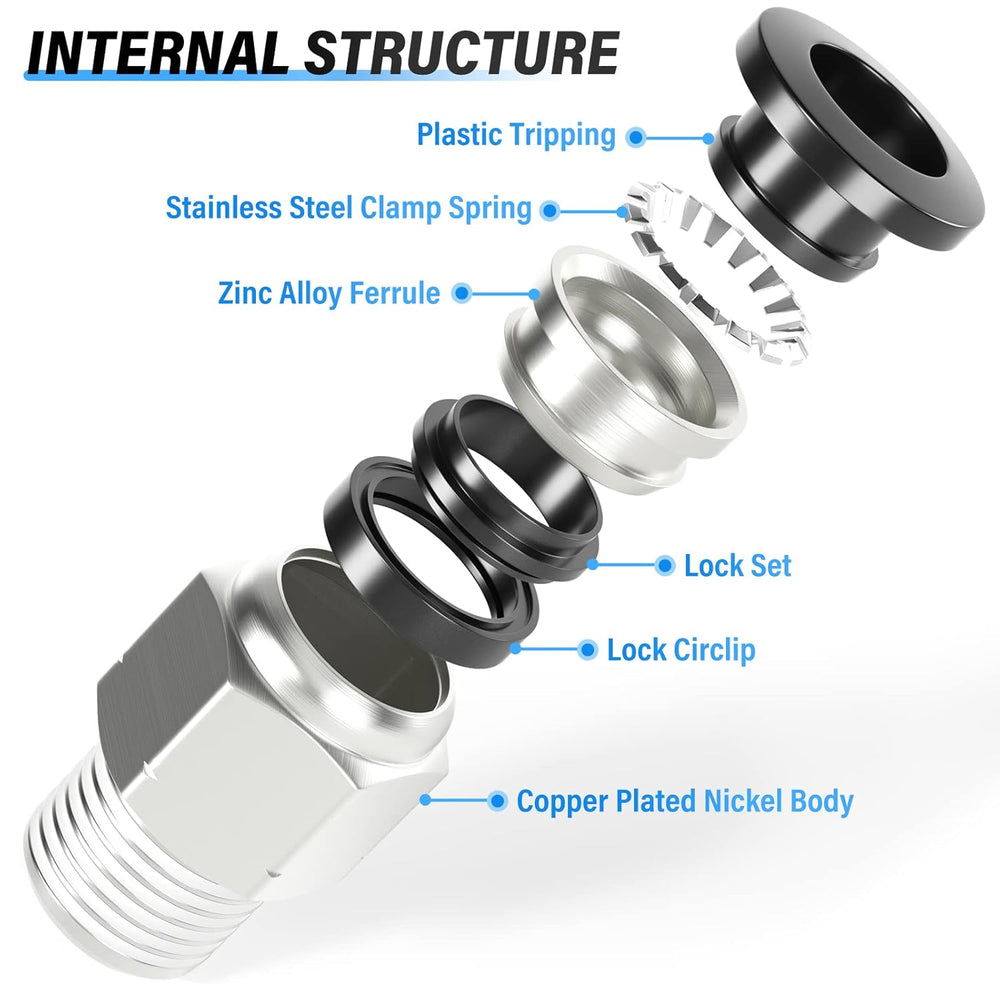 INTERNAL STRUCTURE

Plastic Tripping

Stainless Steel Clamp Spring

Zinc Alloy Ferrule

Lock Set

Lock Circlip

Copper Plated Nickel Body